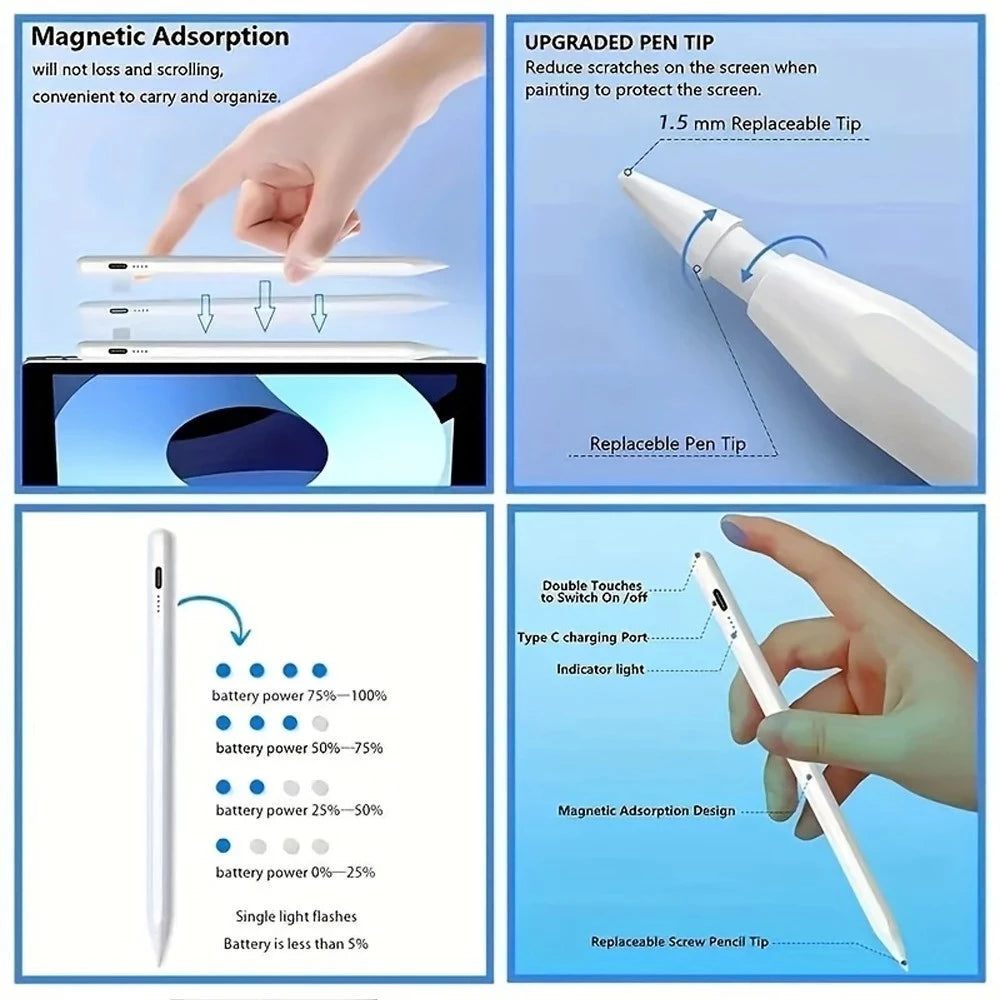 Magnetic Adsorption
will not loss and scrolling, convenient to carry and organize.

UPGRADED PEN TIP
Reduce scratches on the screen when painting to protect the screen.

1.5 mm Replaceable Tip

Replaceble Pen Tip

battery power 75%—100%

battery power 50%—75%

battery power 25%—50%

battery power 0%—25%

Single light flashes
Battery is less than 5%

Double Touches to Switch On /off

Type C charging Port

Indicator light

Magnetic Adsorption Design

Replaceable Screw Pencil Tip